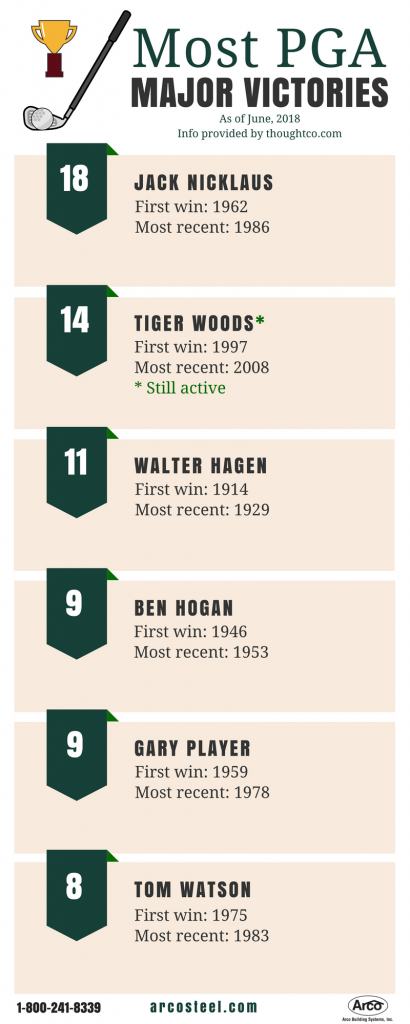 Most PGA
MAJOR VICTORIES
As of June, 2018
Info provided by thoughtco.com

18
JACK NICKLAUS
First win: 1962
Most recent: 1986

14
TIGER WOODS*
First win: 1997
Most recent: 2008
* Still active

11
WALTER HAGEN
First win: 1914
Most recent: 1929

9
BEN HOGAN
First win: 1946
Most recent: 1953

9
GARY PLAYER
First win: 1959
Most recent: 1978

8
TOM WATSON
First win: 1975
Most recent: 1983

1-800-241-8339
arcosteel.com
Arco
Arco Building Systems, Inc.